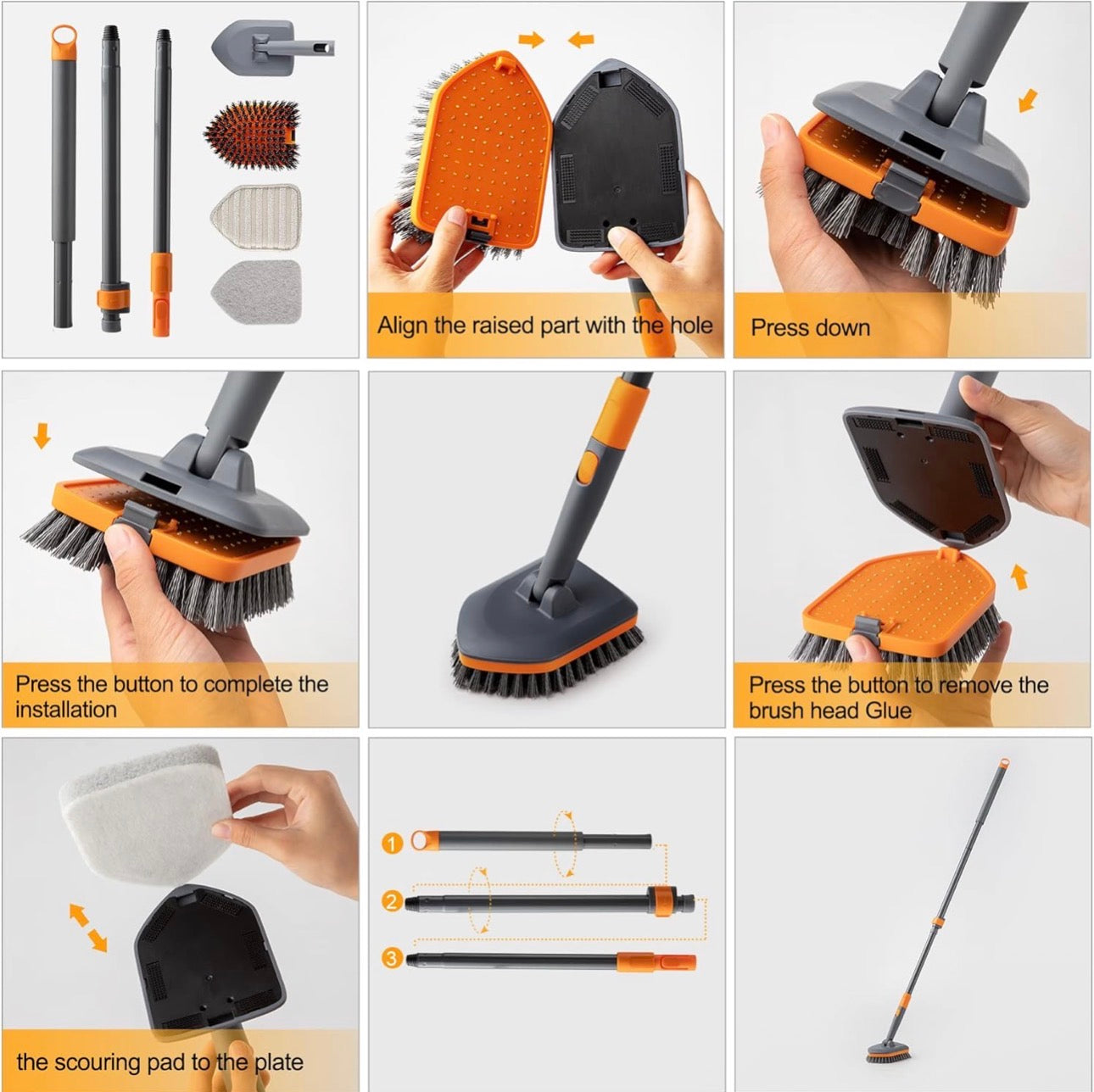 Align the raised part with the hole

Press down

Press the button to complete the installation

Press the button to remove the brush head Glue

the scouring pad to the plate

1

2

3